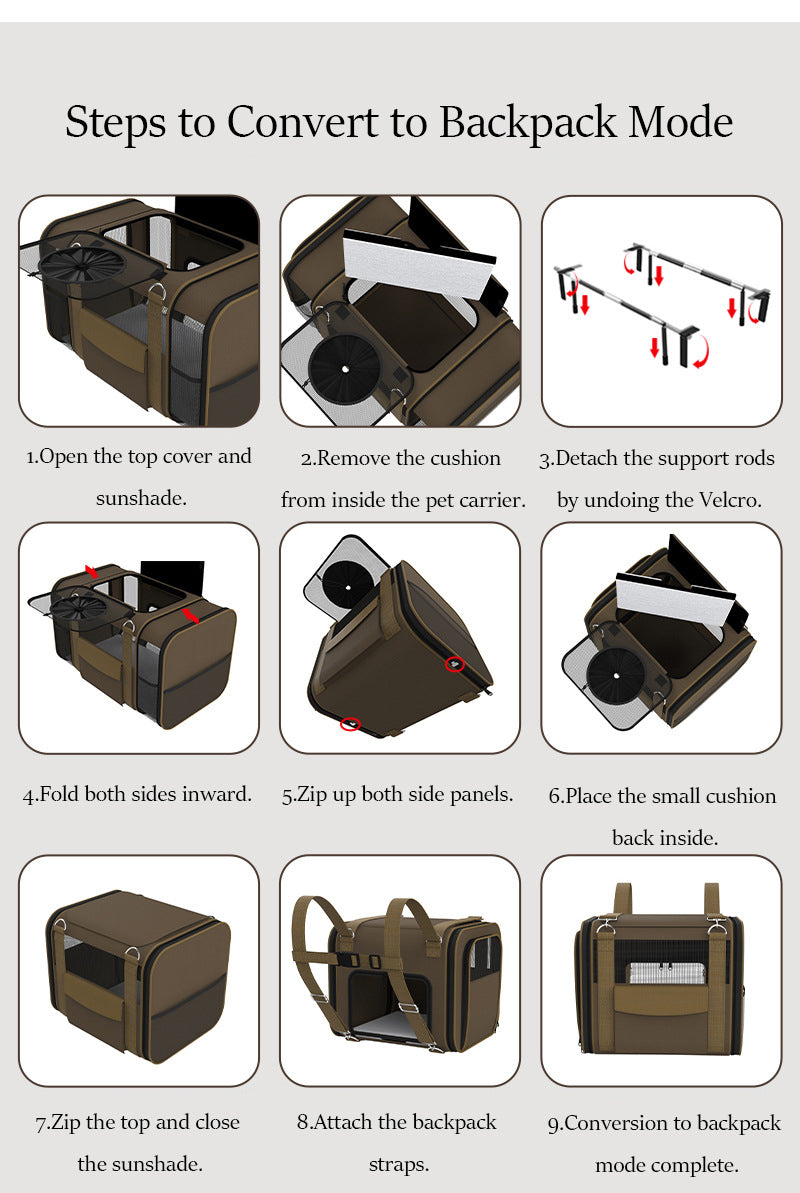 Steps to Convert to Backpack Mode

1.Open the top cover and sunshade.

2.Remove the cushion from inside the pet carrier.

3.Detach the support rods by undoing the Velcro.

4.Fold both sides inward.

5.Zip up both side panels.

6.Place the small cushion back inside.

7.Zip the top and close the sunshade.

8.Attach the backpack straps.

9.Conversion to backpack mode complete.